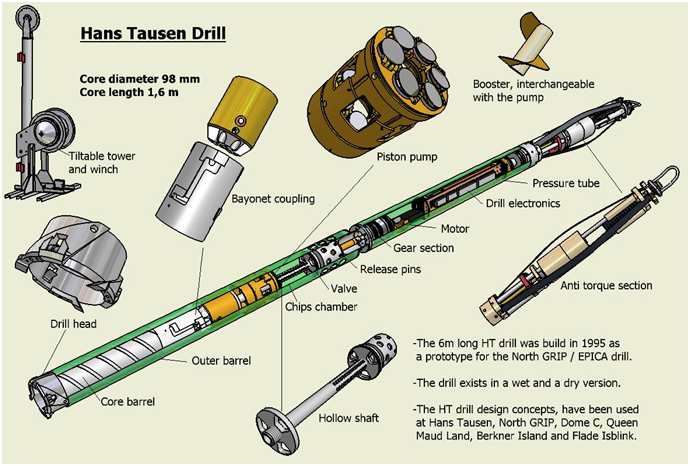 Hans Tausen Drill

Core diameter 98 mm
Core length 1,6 m

Tiltable tower and winch

Bayonet coupling

Booster, interchangeable with the pump

Piston pump

Pressure tube

Drill electronics

Motor

Gear section

Release pins

Valve

Chips chamber

Anti torque section

Drill head

Outer barrel

Core barrel

Hollow shaft

-The 6m long HT drill was build in 1995 as a prototype for the North GRIP / EPICA drill.

-The drill exists in a wet and a dry version.

-The HT drill design concepts, have been used at Hans Tausen, North GRIP, Dome C, Queen Maud Land, Berkner Island and Flade Isblink.